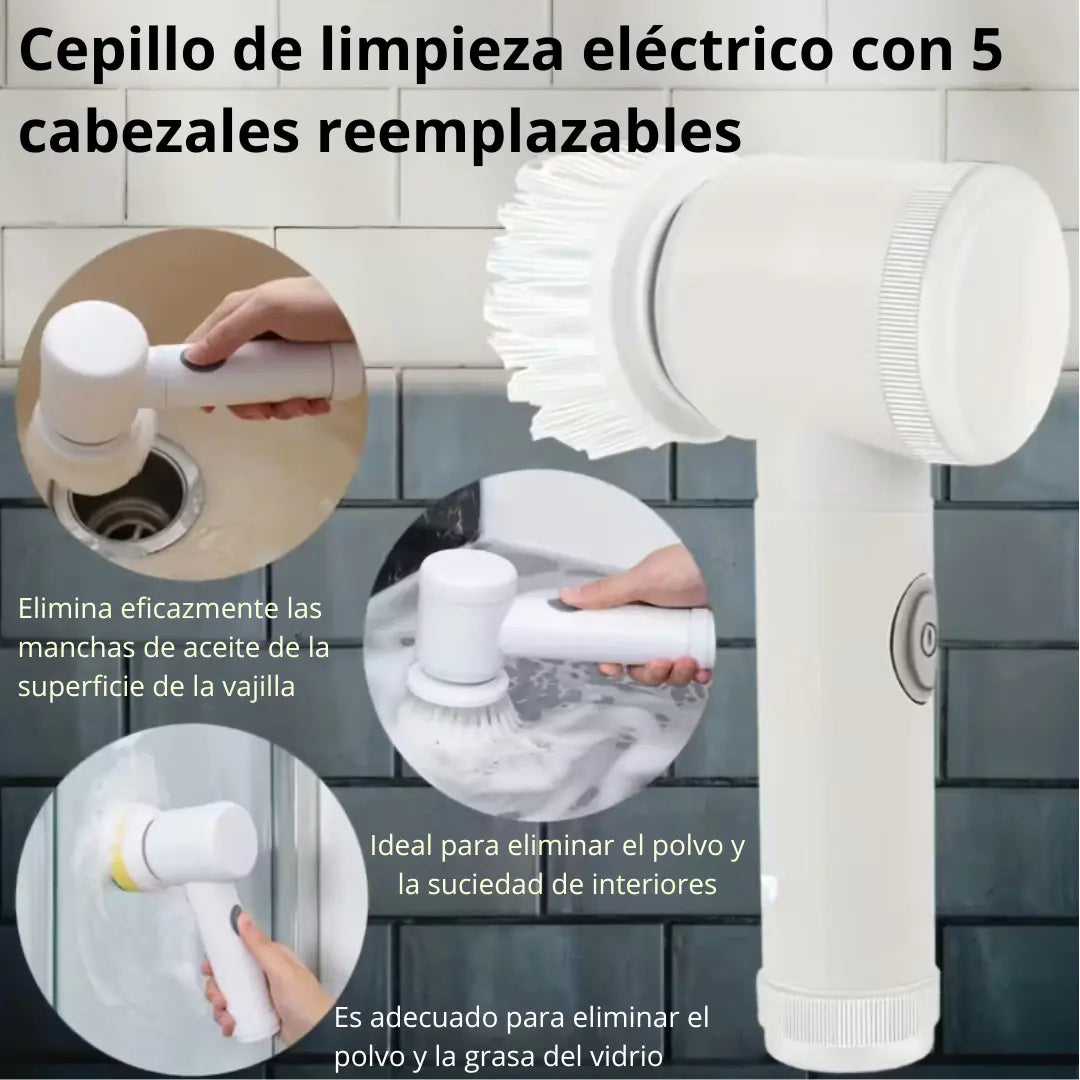 Cepillo de limpieza eléctrico con 5 cabezales reemplazables

Elimina eficazmente las manchas de aceite de la superficie de la vajilla

Ideal para eliminar el polvo y la suciedad de interiores

Es adecuado para eliminar el polvo y la grasa del vidrio